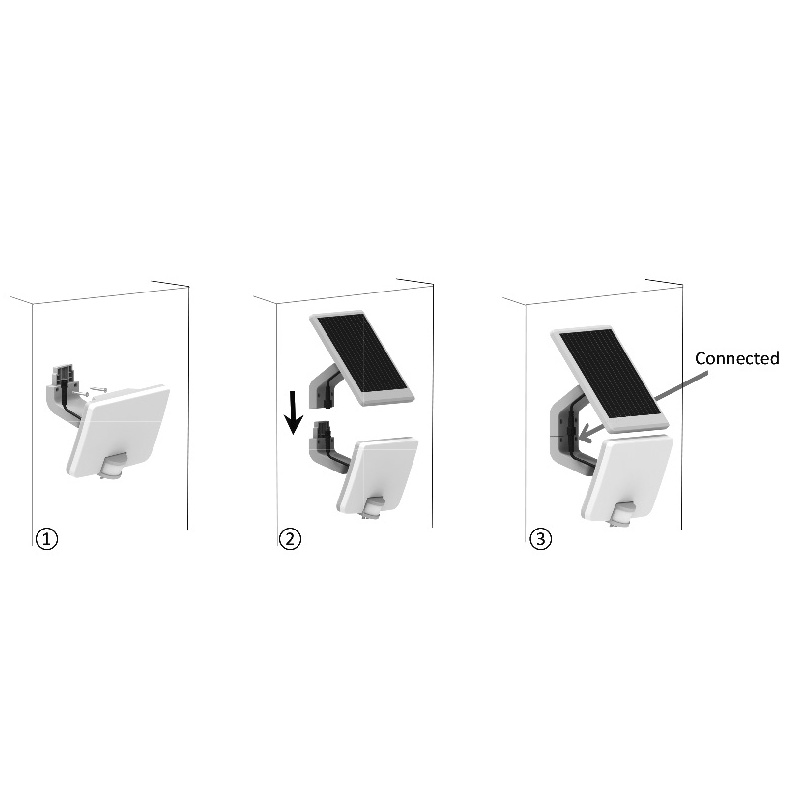 ①

②

Connected

③