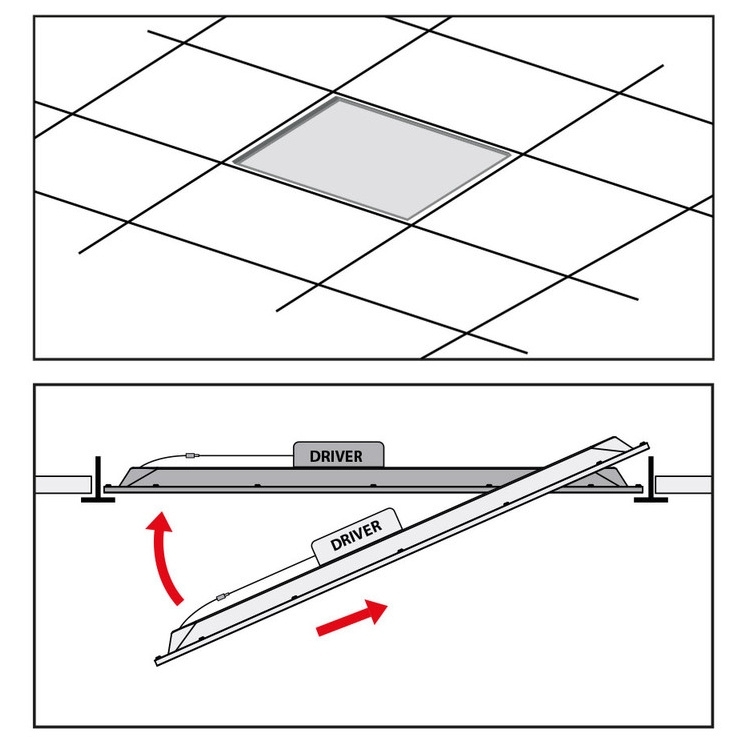 DRIVER

DRIVER