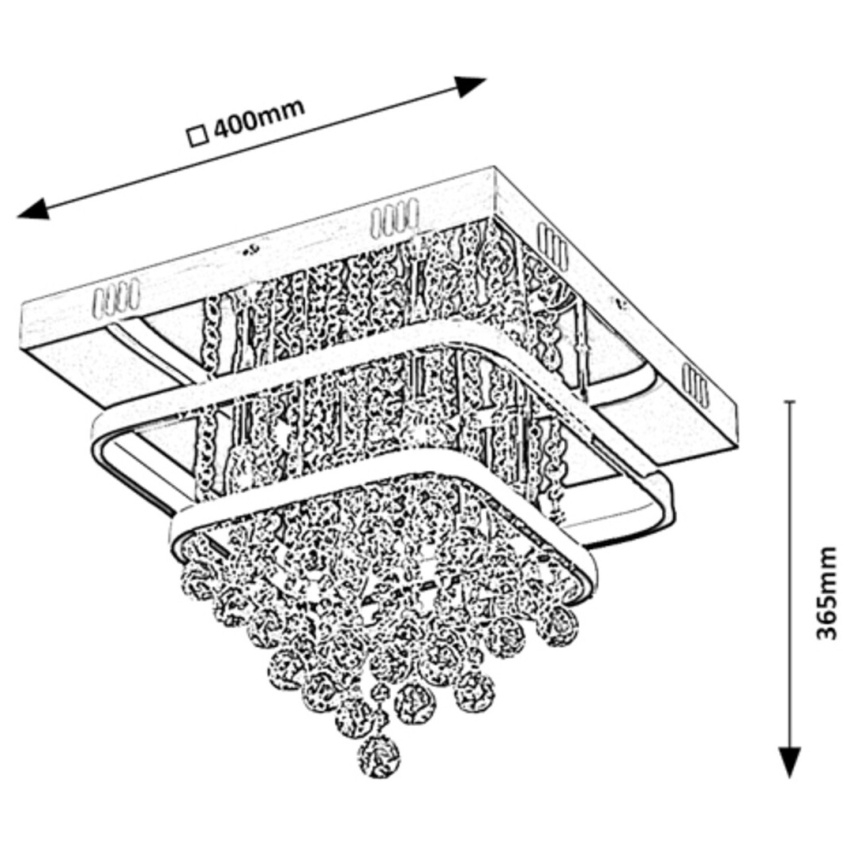 □ 400mm

365mm